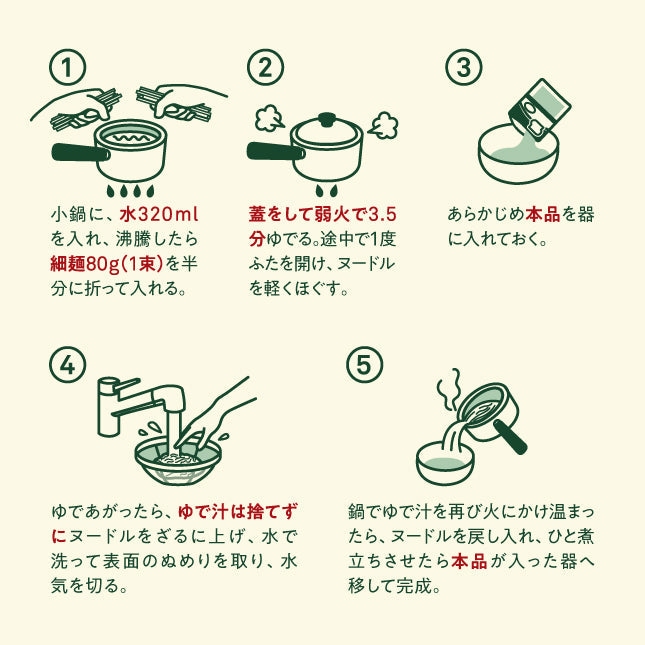 1

小鍋に、水320mlを入れ、沸騰したら細麺80g(1束)を半分に折って入れる。

2

蓋をして弱火で3.5分ゆでる。途中で1度ふたを開け、ヌードルを軽くほぐす。

3

あらかじめ本品を器に入れておく。

4

ゆであがったら、ゆで汁は捨てずにヌードルをざるに上げ、水で洗って表面のぬめりを取り、水気を切る。

5

鍋でゆで汁を再び火にかけ温まったら、ヌードルを戻し入れ、ひと煮立ちさせたら本品が入った器へ移して完成。